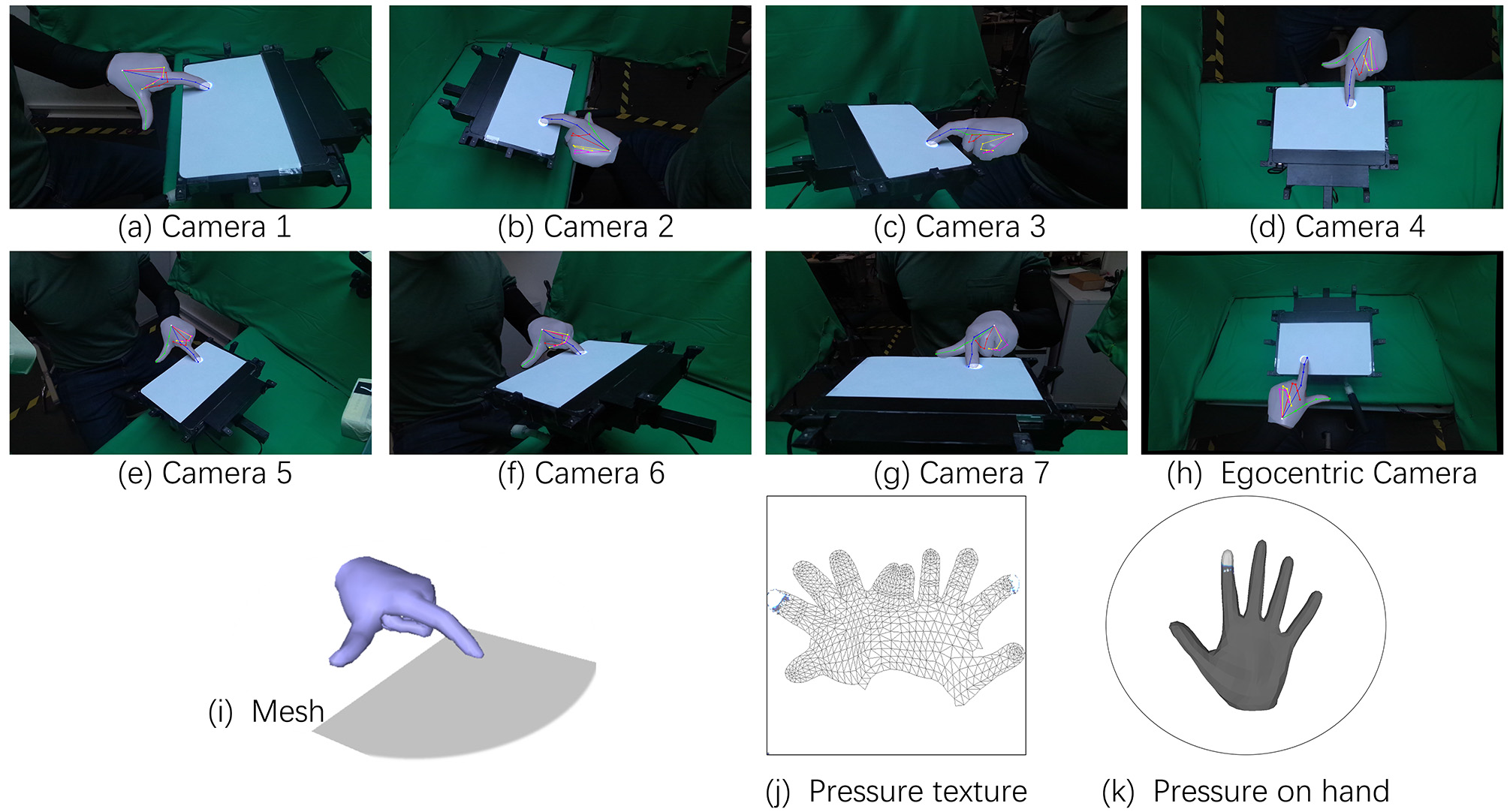 (a) Camera 1

(b) Camera 2

(c) Camera 3

(d) Camera 4

(e) Camera 5

(f) Camera 6

(g) Camera 7

(h) Egocentric Camera

(i) Mesh

(j) Pressure texture

(k) Pressure on hand